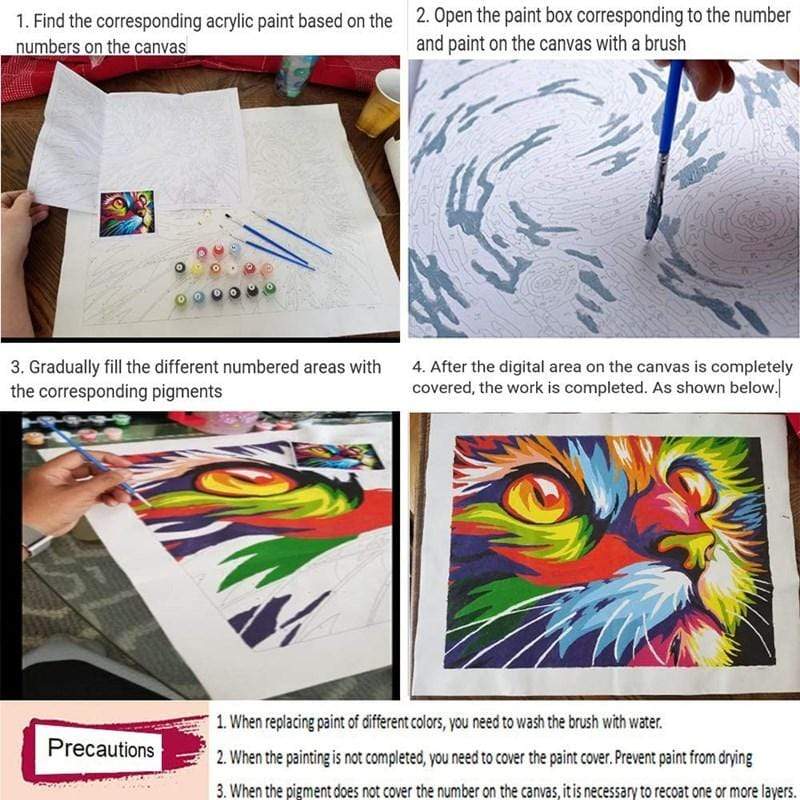 1. Find the corresponding acrylic paint based on the numbers on the canvas

2. Open the paint box corresponding to the number and paint on the canvas with a brush

3. Gradually fill the different numbered areas with the corresponding pigments

4. After the digital area on the canvas is completely covered, the work is completed. As shown below.

Precautions

1. When replacing paint of different colors, you need to wash the brush with water.

2. When the painting is not completed, you need to cover the paint cover. Prevent paint from drying

3. When the pigment does not cover the number on the canvas, it is necessary to recoat one or more layers.